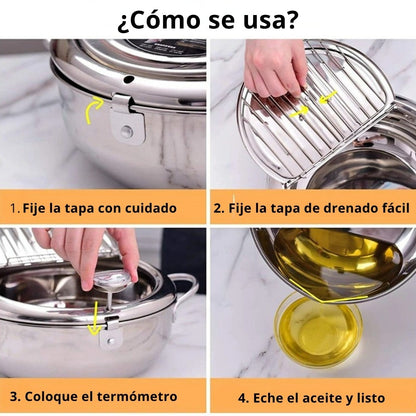 ¿Cómo se usa?

1. Fije la tapa con cuidado

2. Fije la tapa de drenado fácil

3. Coloque el termómetro

4. Eche el aceite y listo